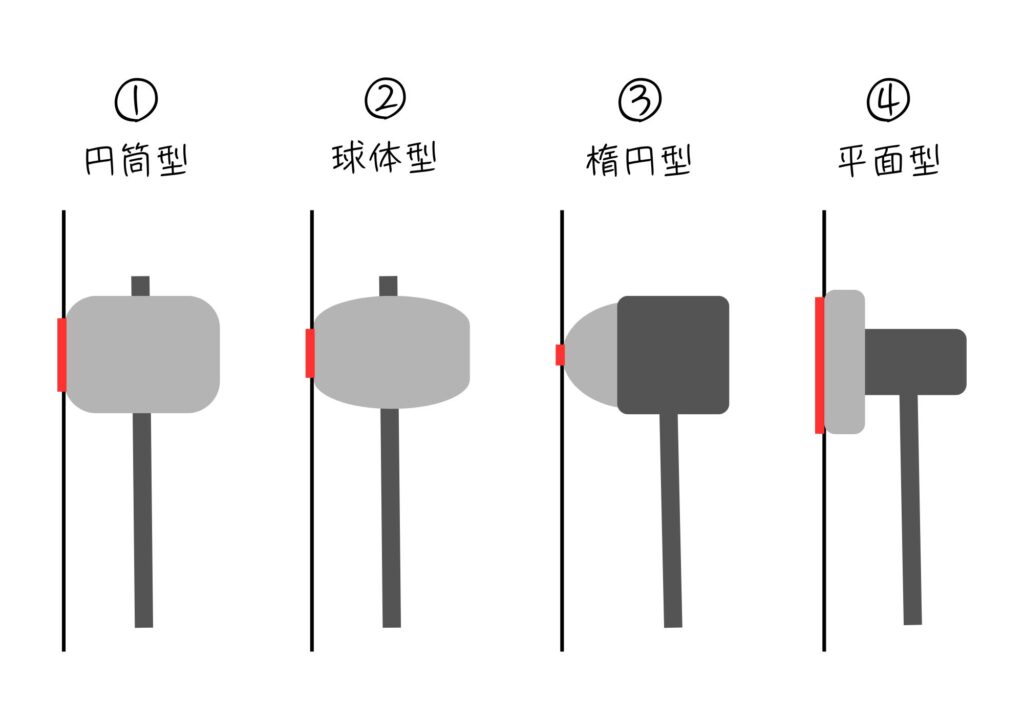 ①
円筒型

②
球体型

③
楕円型

④
平面型